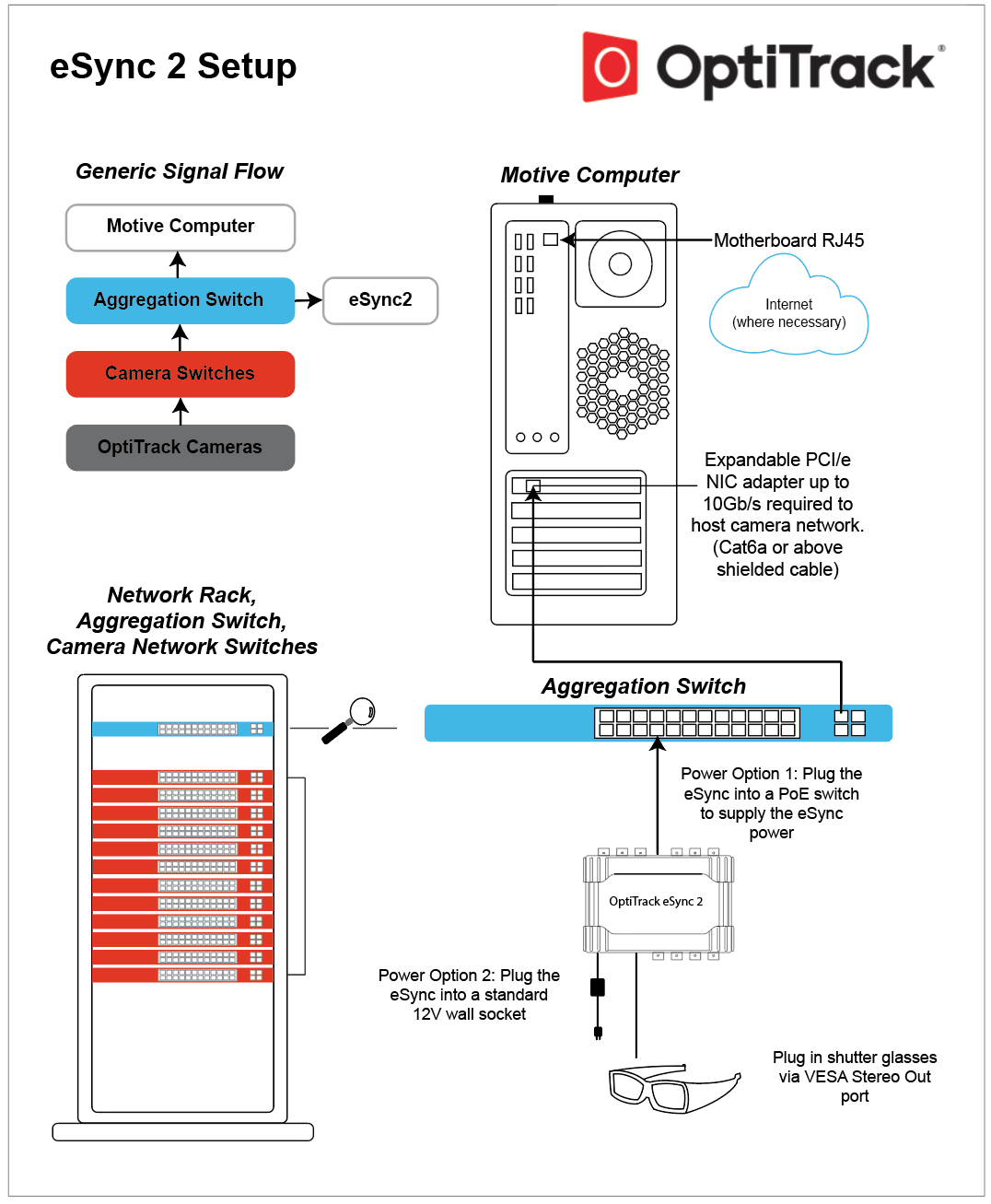 eSync 2 Setup

OptiTrack®

Generic Signal Flow

Motive Computer

Aggregation Switch

eSync2

Camera Switches

OptiTrack Cameras

Motive Computer

Motherboard RJ45

Internet
(where necessary)

Expandable PCI/e NIC adapter up to 10Gb/s required to host camera network. (Cat6a or above shielded cable)

Network Rack,
Aggregation Switch,
Camera Network Switches

Aggregation Switch

Power Option 1: Plug the eSync into a PoE switch to supply the eSync power

OptiTrack eSync 2

Power Option 2: Plug the eSync into a standard 12V wall socket

Plug in shutter glasses via VESA Stereo Out port